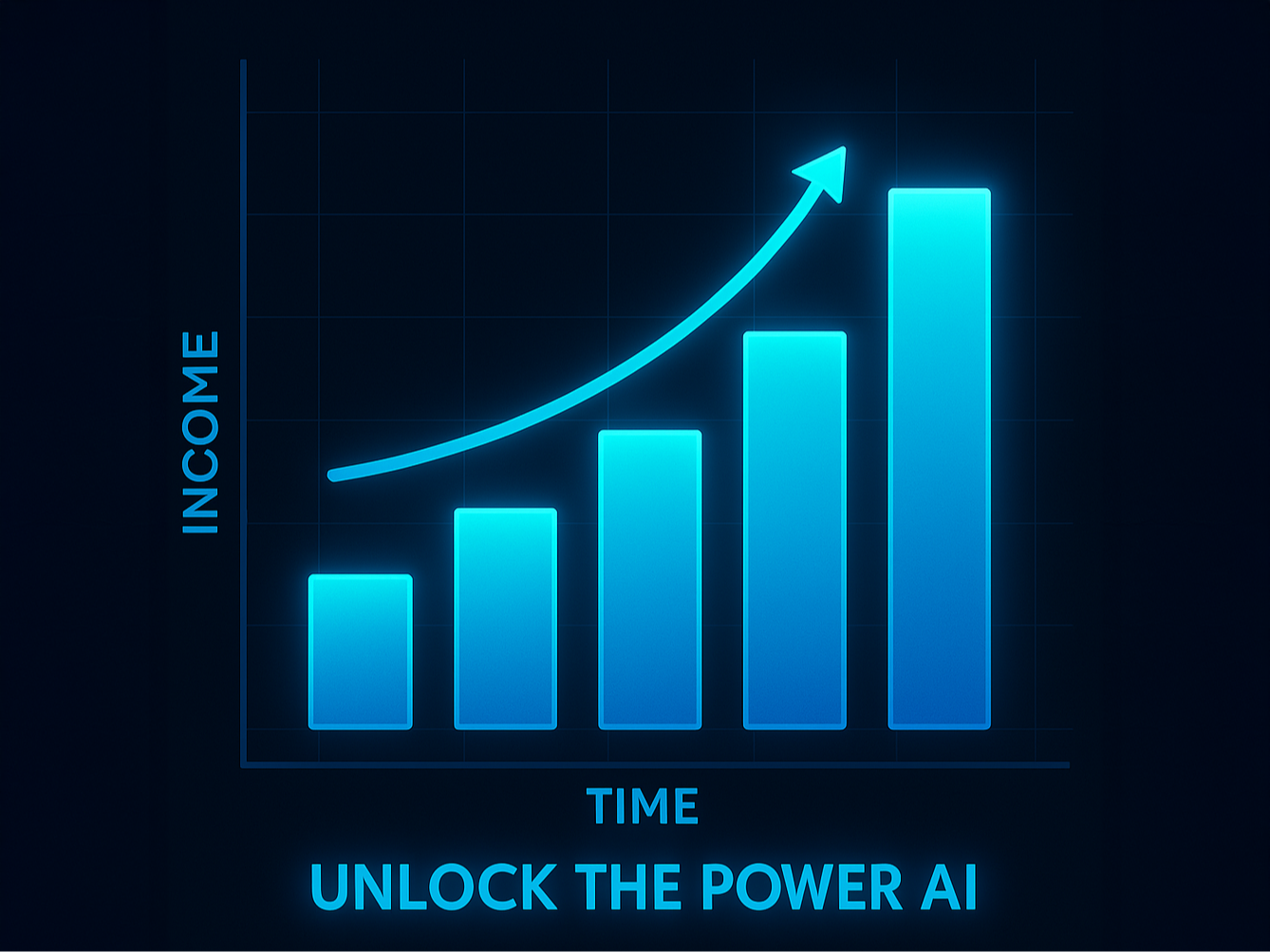 INCOME

TIME

UNLOCK THE POWER AI